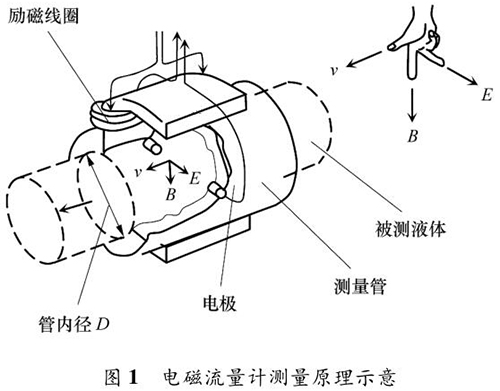 励磁线圈

$v$

$E$

$B$

$v$

$E$

$B$

被测液体

测量管

电极

管内径 $D$

图 1　电磁流量计测量原理示意